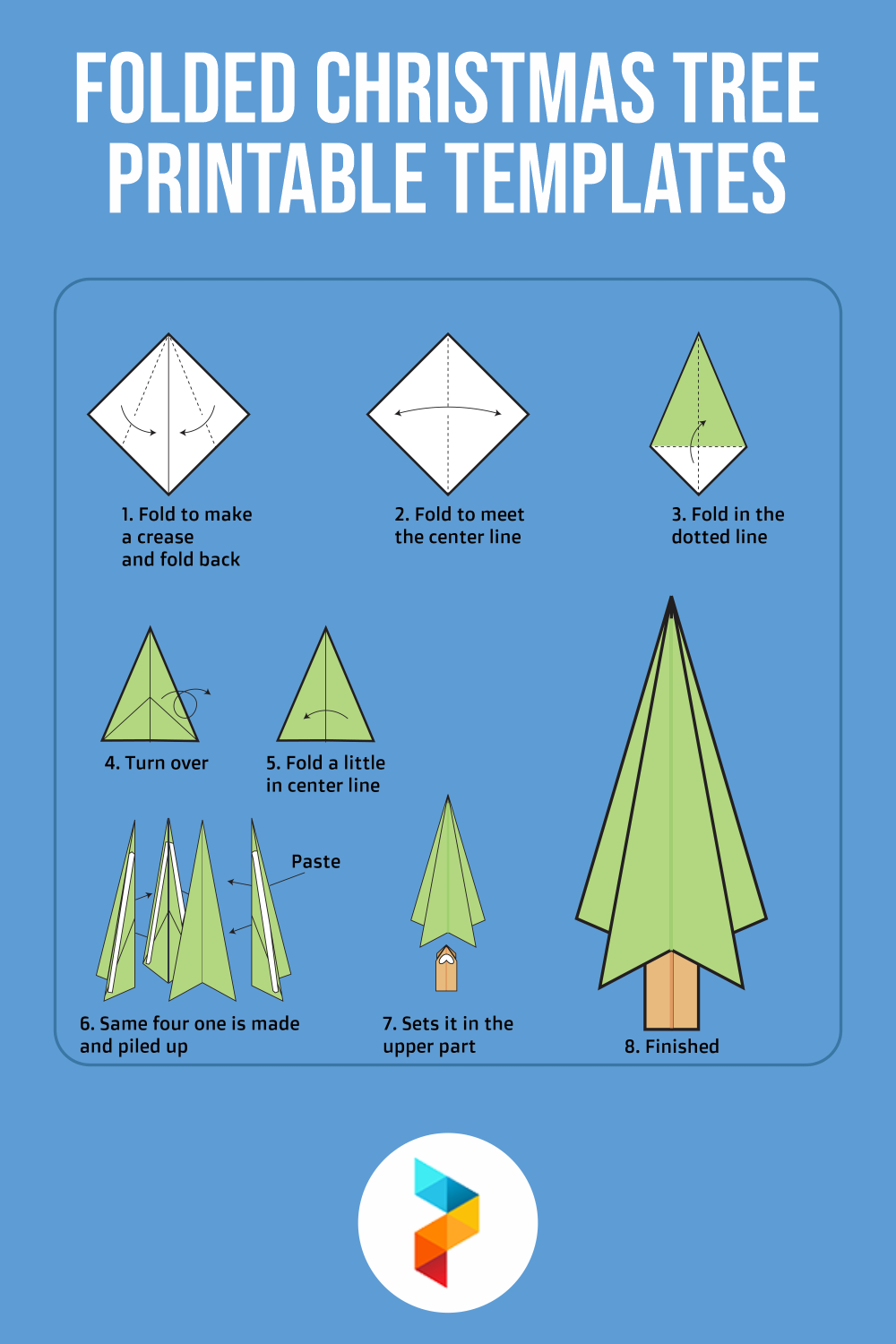 FOLDED CHRISTMAS TREE PRINTABLE TEMPLATES

1. Fold to make a crease and fold back

2. Fold to meet the center line

3. Fold in the dotted line

4. Turn over

5. Fold a little in center line

Paste

6. Same four one is made and piled up

7. Sets it in the upper part

8. Finished